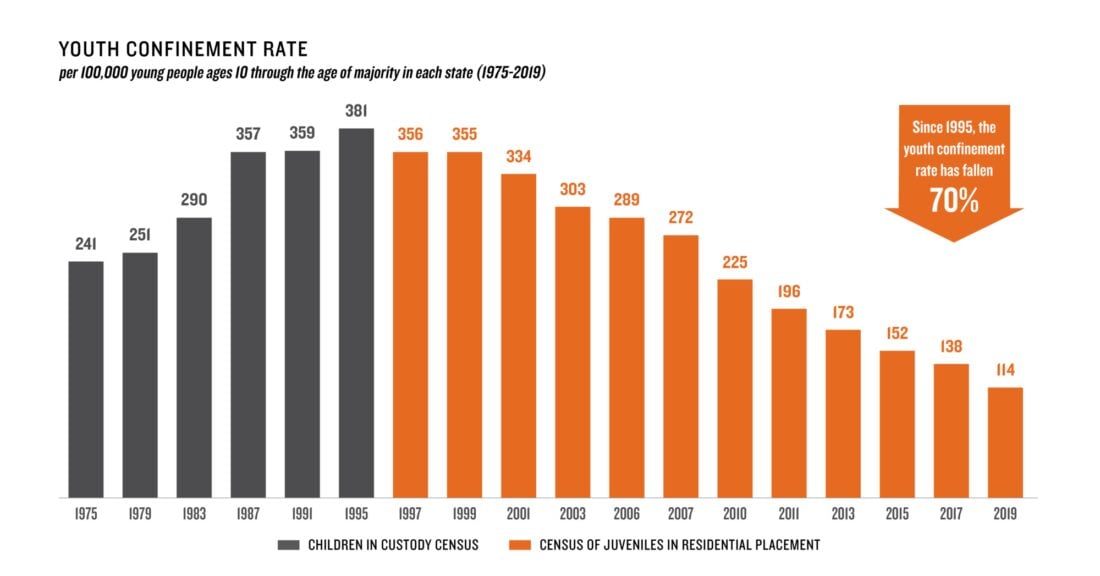 YOUTH CONFINEMENT RATE

per 100,000 young people ages 10 through the age of majority in each state (1975-2019)

Since 1995, the youth confinement rate has fallen 70%

241 251 290 357 359 381 356 355 334 303 289 272 225 196 173 152 138 114

1975 1979 1983 1987 1991 1995 1997 1999 2001 2003 2006 2007 2010 2011 2013 2015 2017 2019

CHILDREN IN CUSTODY CENSUS

CENSUS OF JUVENILES IN RESIDENTIAL PLACEMENT